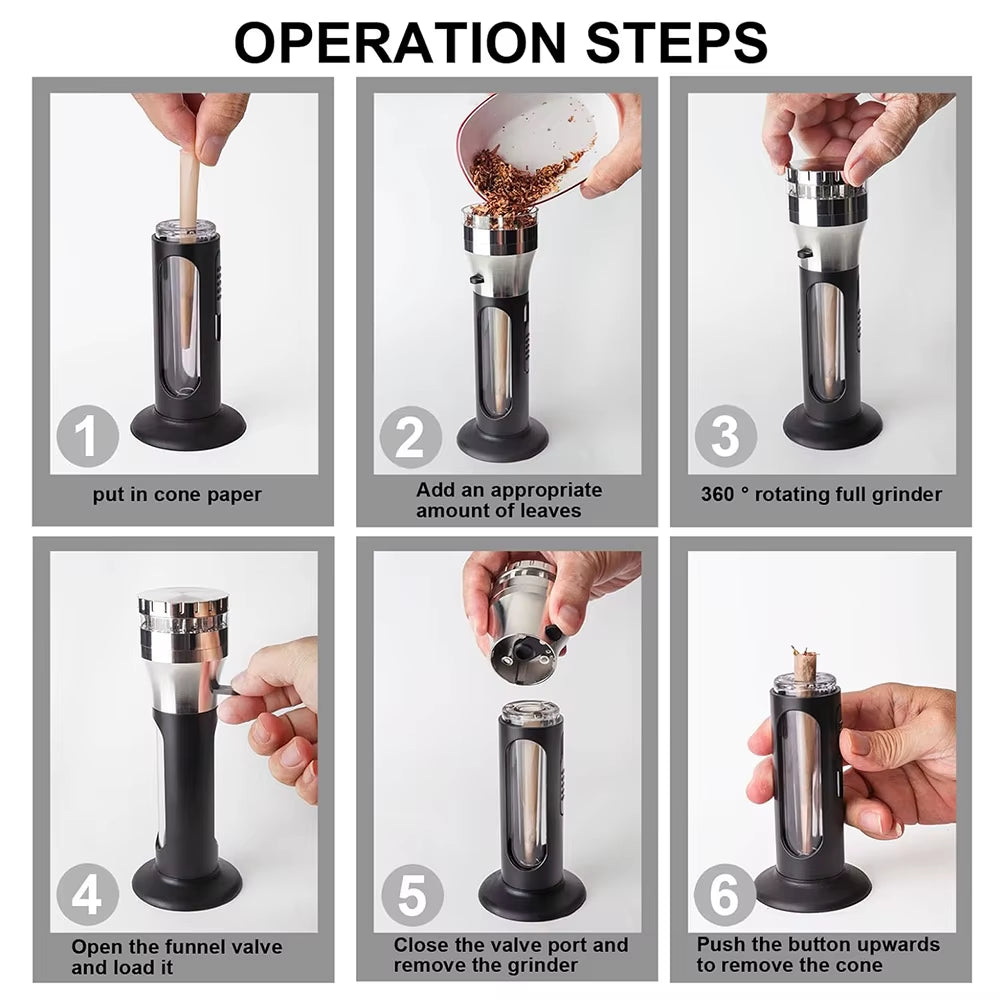 OPERATION STEPS

1
put in cone paper

2
Add an appropriate amount of leaves

3
360 ° rotating full grinder

4
Open the funnel valve and load it

5
Close the valve port and remove the grinder

6
Push the button upwards to remove the cone